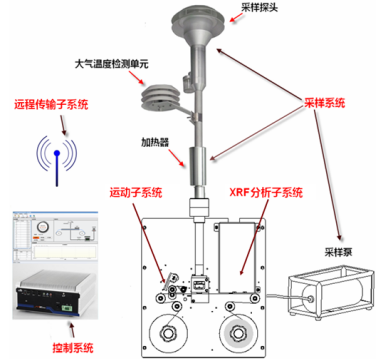 采样探头

大气温度检测单元

远程传输子系统

采样系统

加热器

运动子系统

XRF分析子系统

采样泵

控制系统